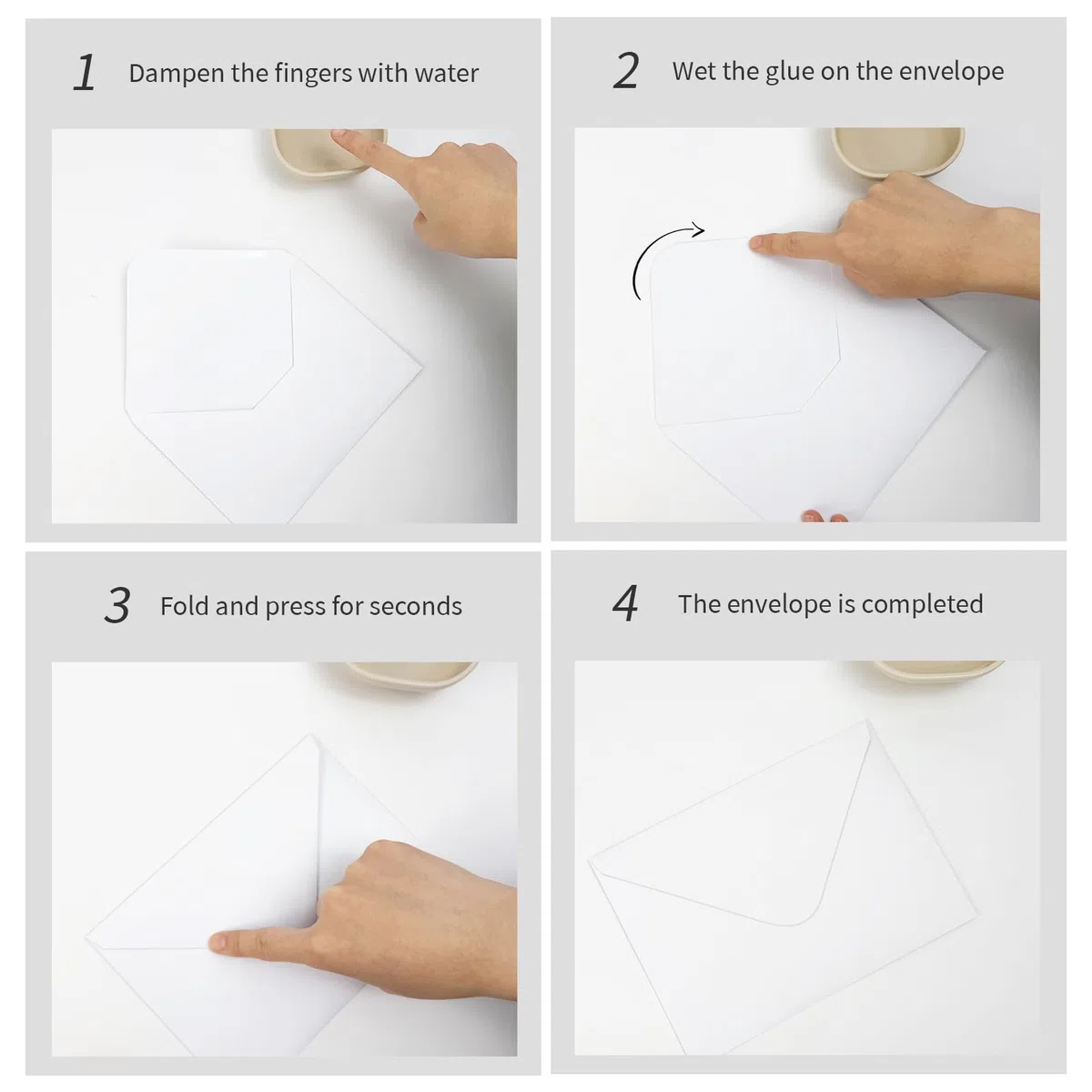 1 Dampen the fingers with water

2 Wet the glue on the envelope

3 Fold and press for seconds

4 The envelope is completed